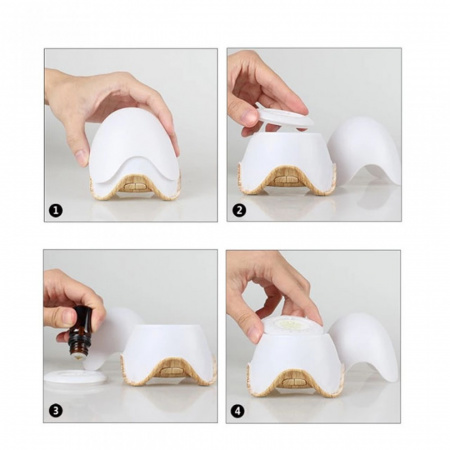 1

2

3

4